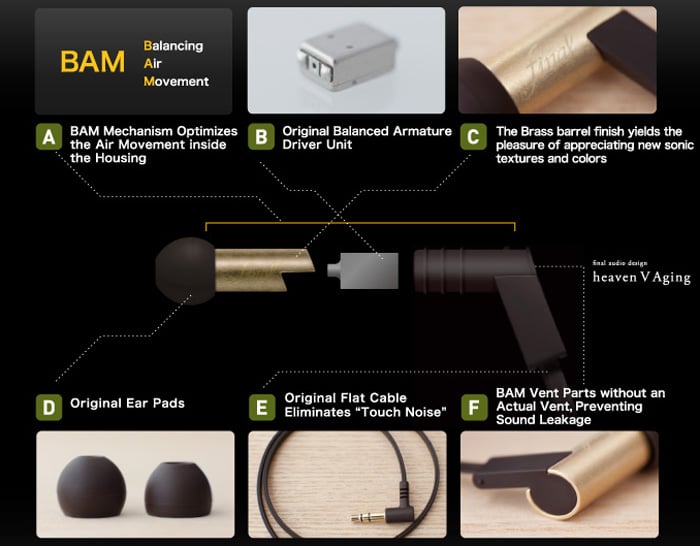 BAM Balancing Air Movement

final

A BAM Mechanism Optimizes the Air Movement inside the Housing

B Original Balanced Armature Driver Unit

C The Brass barrel finish yields the pleasure of appreciating new sonic textures and colors

final audio design
heaven V Aging

D Original Ear Pads

E Original Flat Cable Eliminates "Touch Noise"

F BAM Vent Parts without an Actual Vent, Preventing Sound Leakage